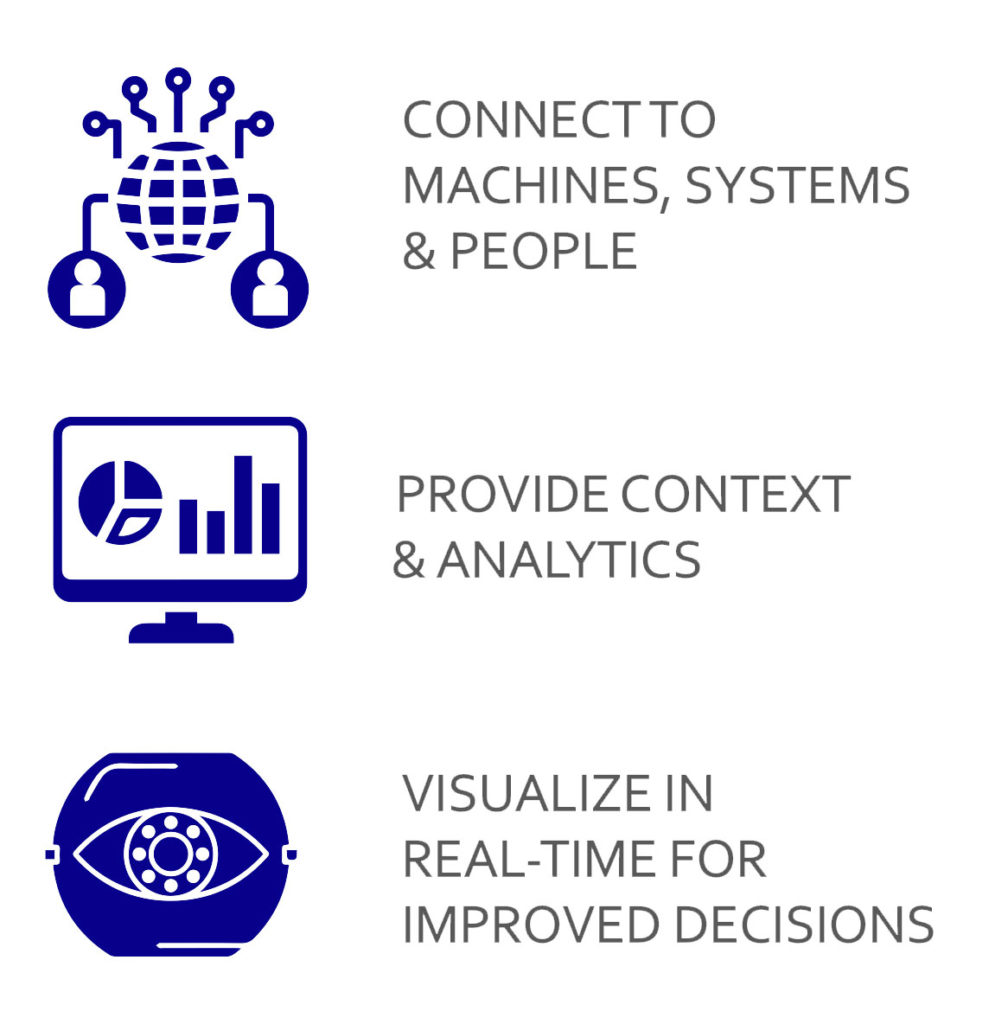 CONNECT TO MACHINES, SYSTEMS & PEOPLE

PROVIDE CONTEXT & ANALYTICS

VISUALIZE IN REAL-TIME FOR IMPROVED DECISIONS